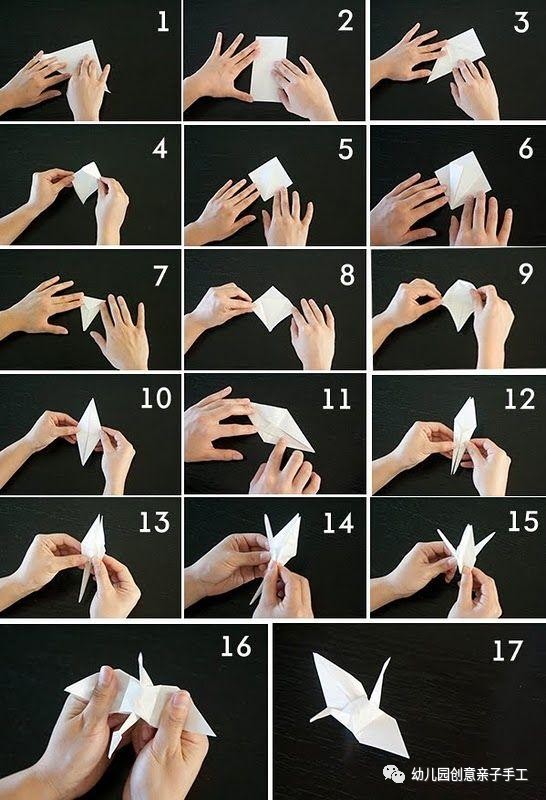 1
2
3
4
5
6
7
8
9
10
11
12
13
14
15
16
17
幼儿园创意亲子手工