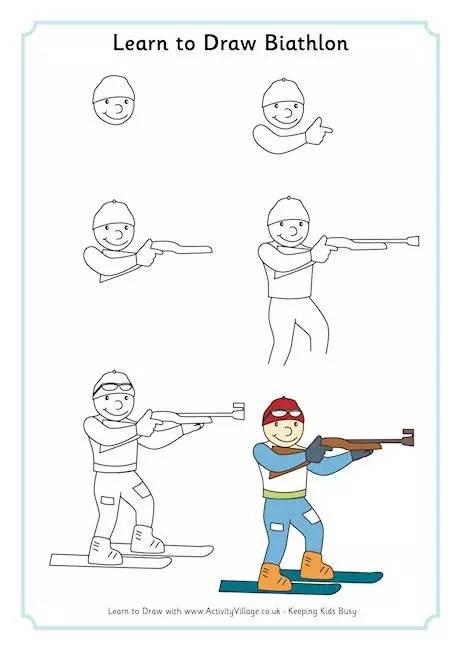 Learn to Draw Biathlon

Learn to Draw with www.ActivityVillage.co.uk - Keeping Kids Busy