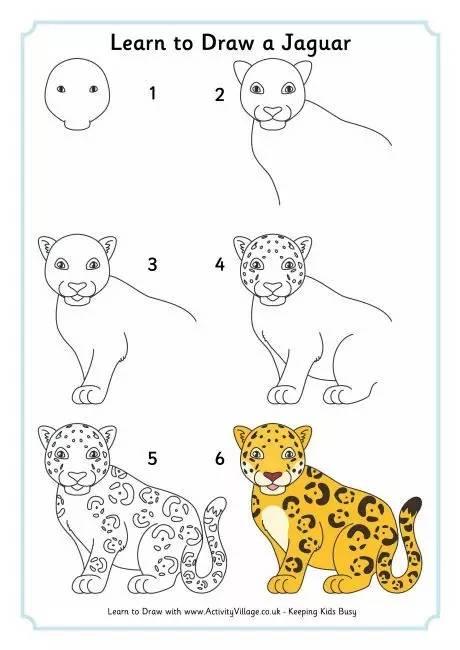 Learn to Draw a Jaguar

1

2

3

4

5

6

Learn to Draw with www.ActivityVillage.co.uk - Keeping Kids Busy