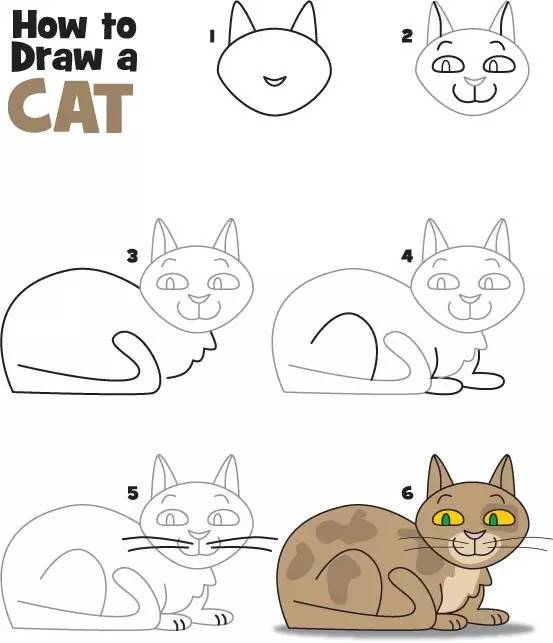 How to Draw a CAT

1

2

3

4

5

6