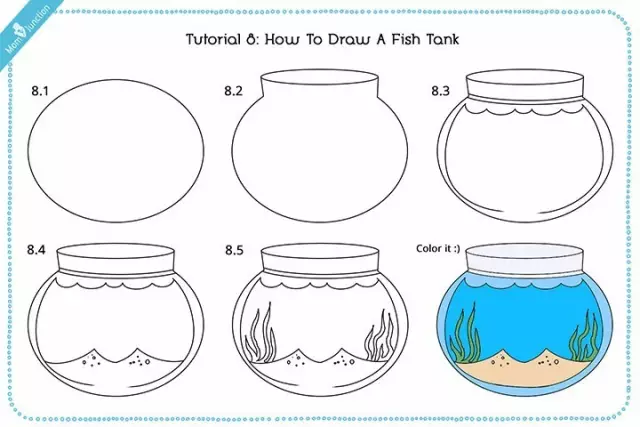 Mom Junction

Tutorial 8: How To Draw A Fish Tank

8.1

8.2

8.3

8.4

8.5

Color it :)