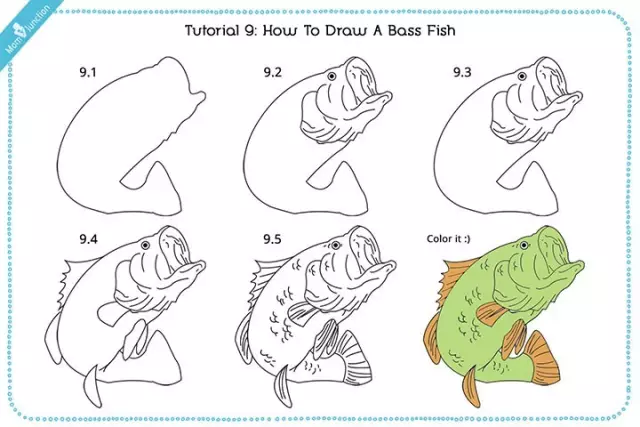 Mom Junction

Tutorial 9: How To Draw A Bass Fish

9.1

9.2

9.3

9.4

9.5

Color it :)