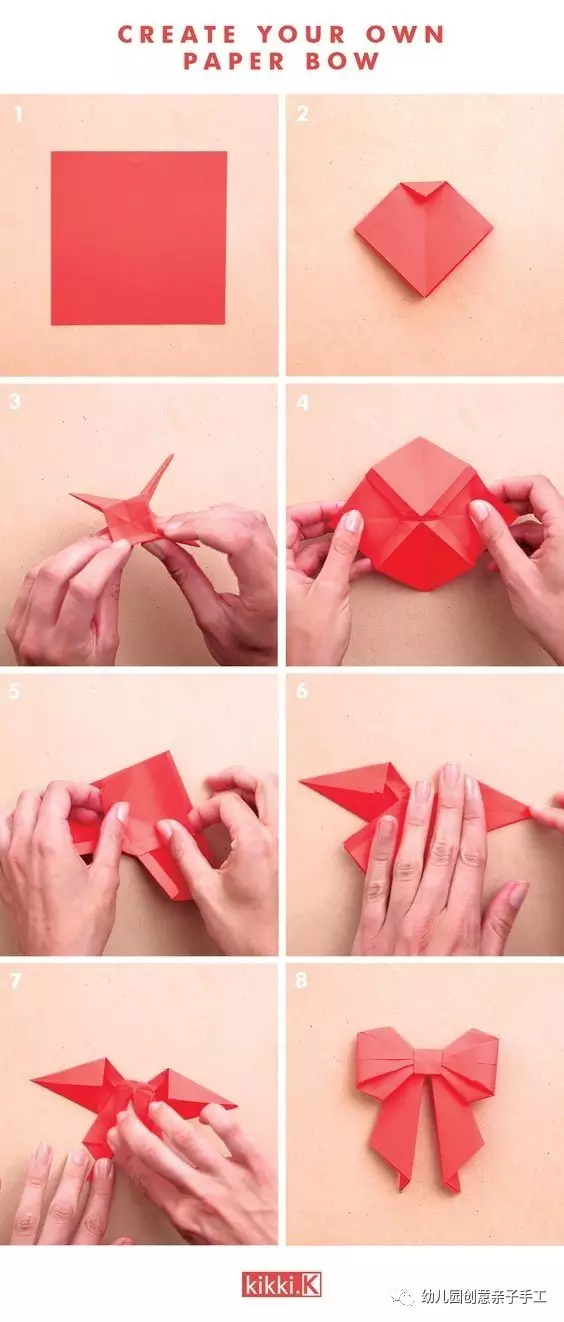 CREATE YOUR OWN
PAPER BOW

1

2

3

4

5

6

7

8

kikki.K

幼儿园创意亲子手工