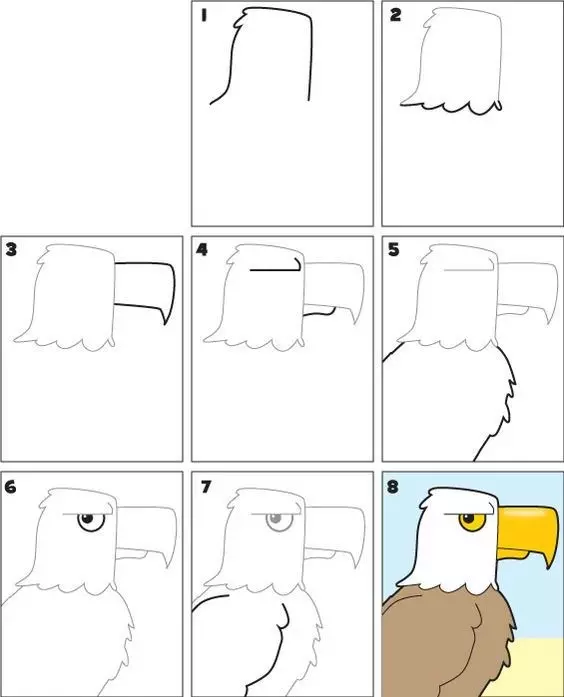 1

2

3

4

5

6

7

8