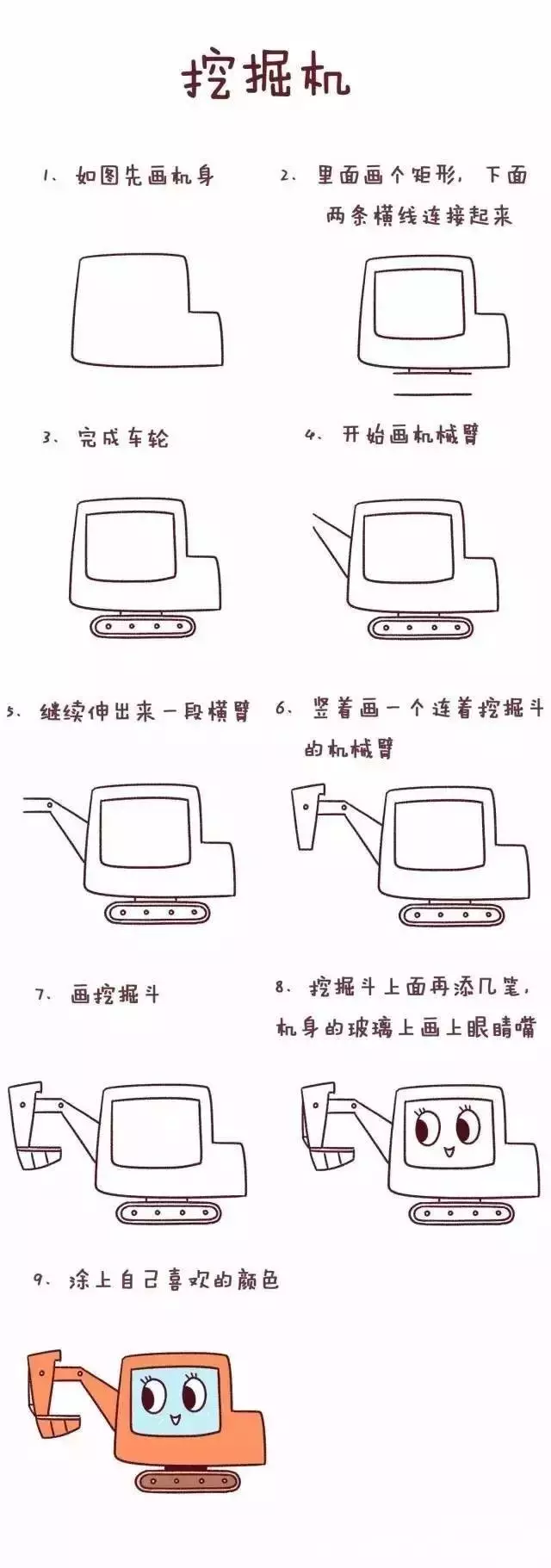 挖掘机

1、如图先画机身

2、里面画个矩形，下面两条横线连接起来

3、完成车轮

4、开始画机械臂

5、继续伸出来一段横臂

6、竖着画一个连着挖掘斗的机械臂

7、画挖掘斗

8、挖掘斗上面再添几笔，机身的玻璃上画上眼睛嘴

9、涂上自己喜欢的颜色