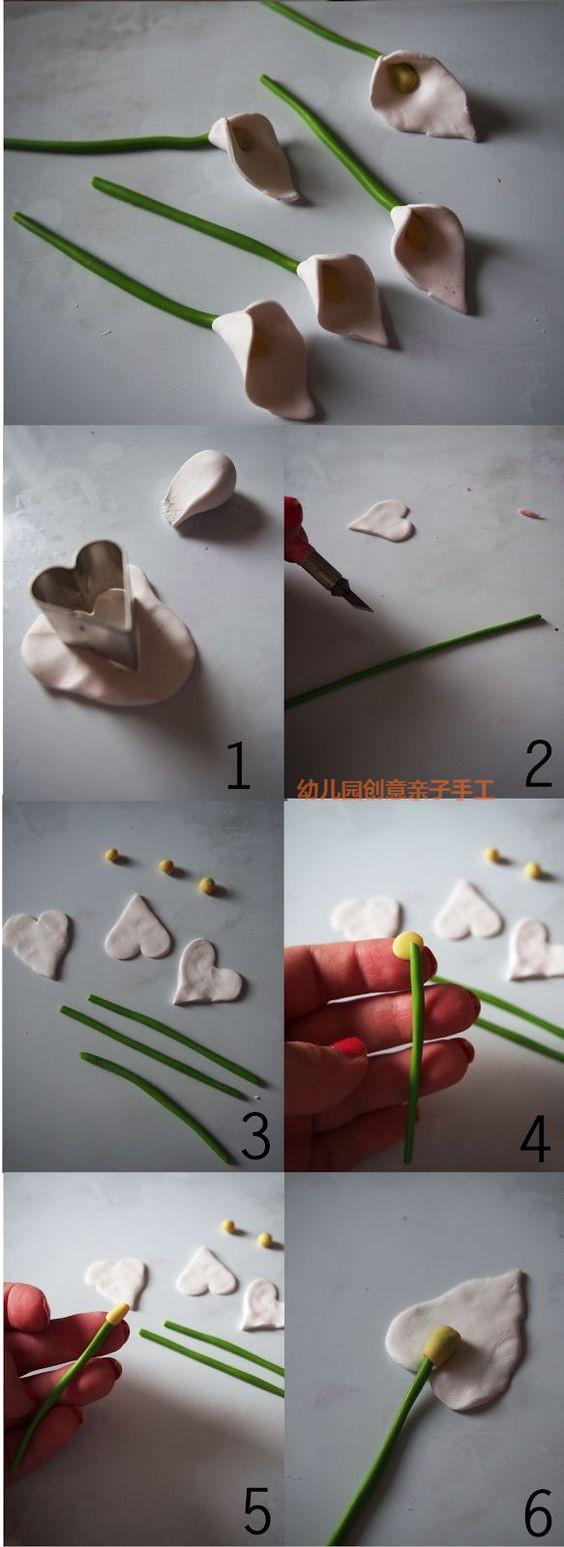 1

2

幼儿园创意亲子手工

3

4

5

6