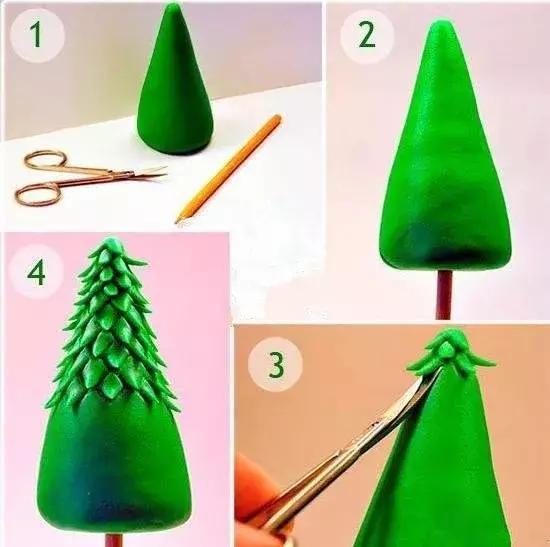 1

2

4

3